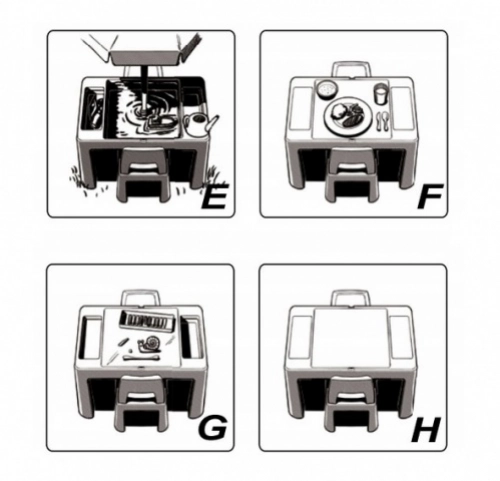 E

F

G

H