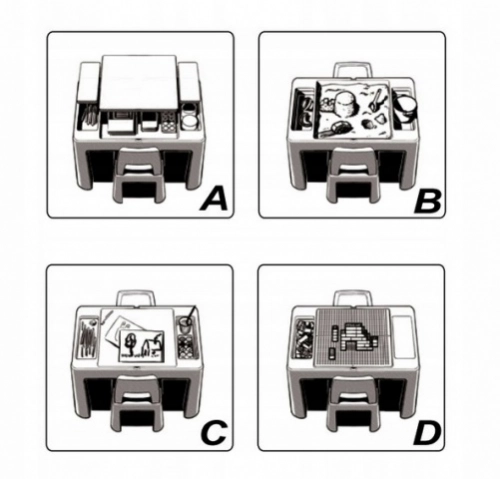 A

B

C

D