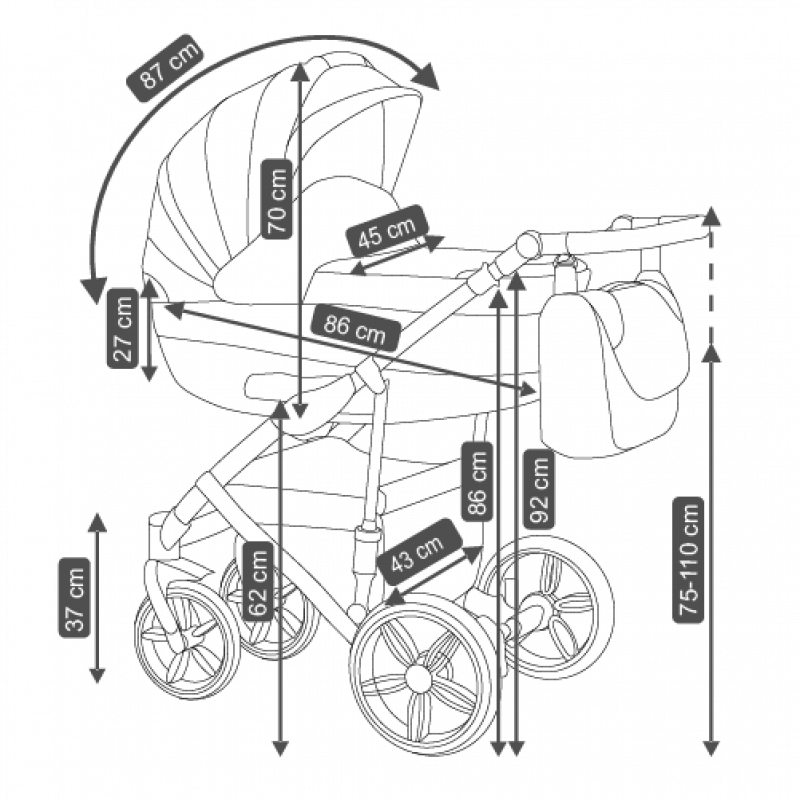 87 cm
70 cm
45 cm
27 cm
86 cm
86 cm
92 cm
75-110 cm
37 cm
62 cm
43 cm