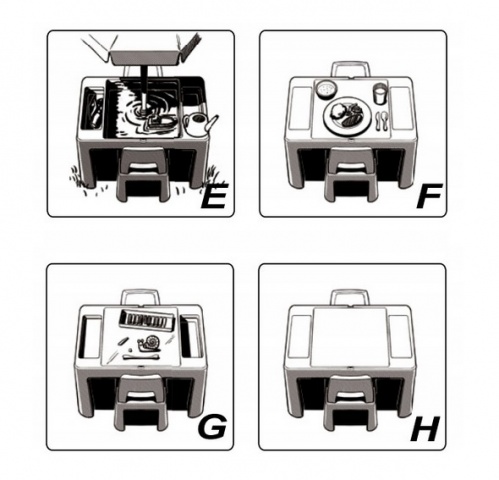 E

F

G

H